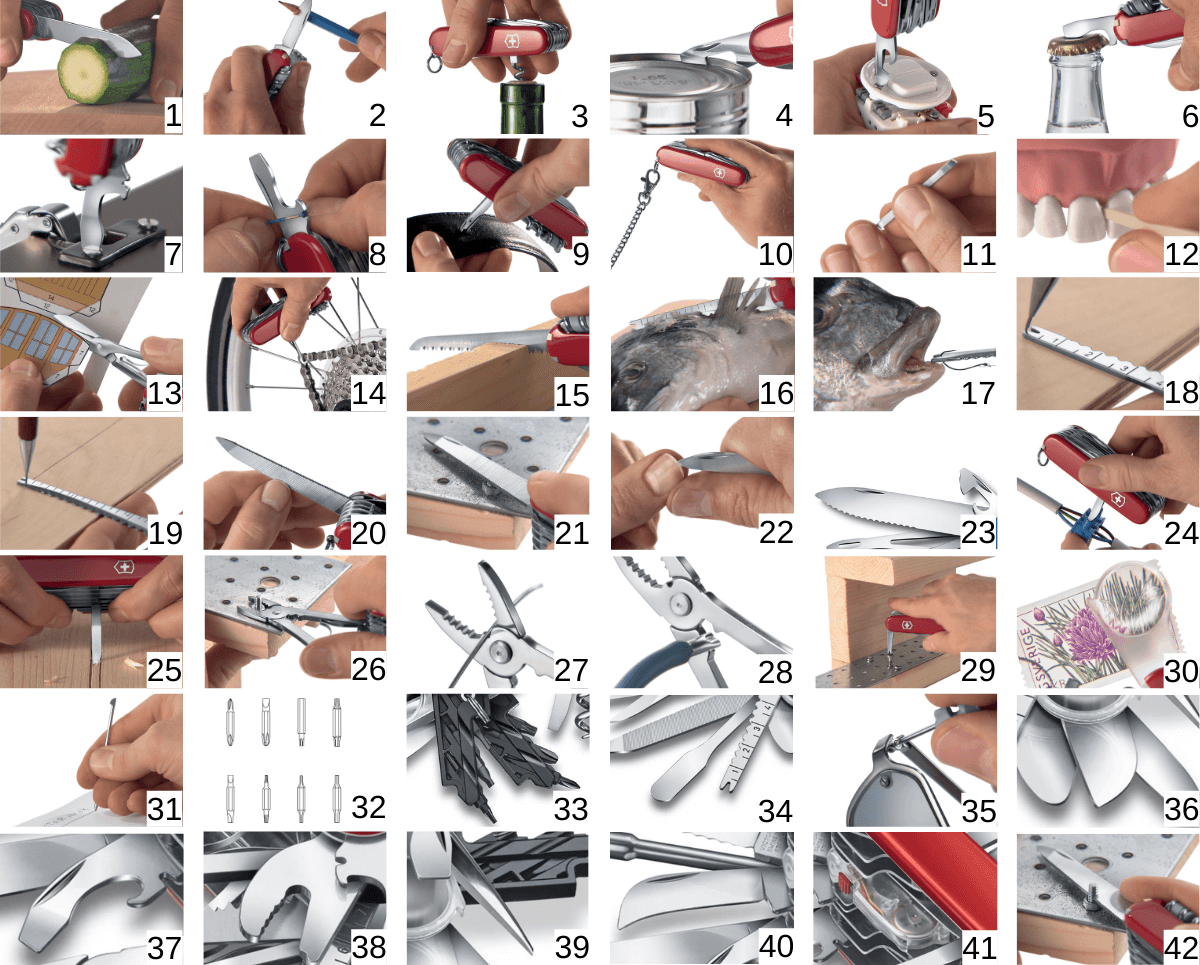 1
2
3
4
5
6
7
8
9
10
11
12
13
14
15
16
17
18
19
20
21
22
23
24
25
26
27
28
29
30
31
32
33
34
35
36
37
38
39
40
41
42